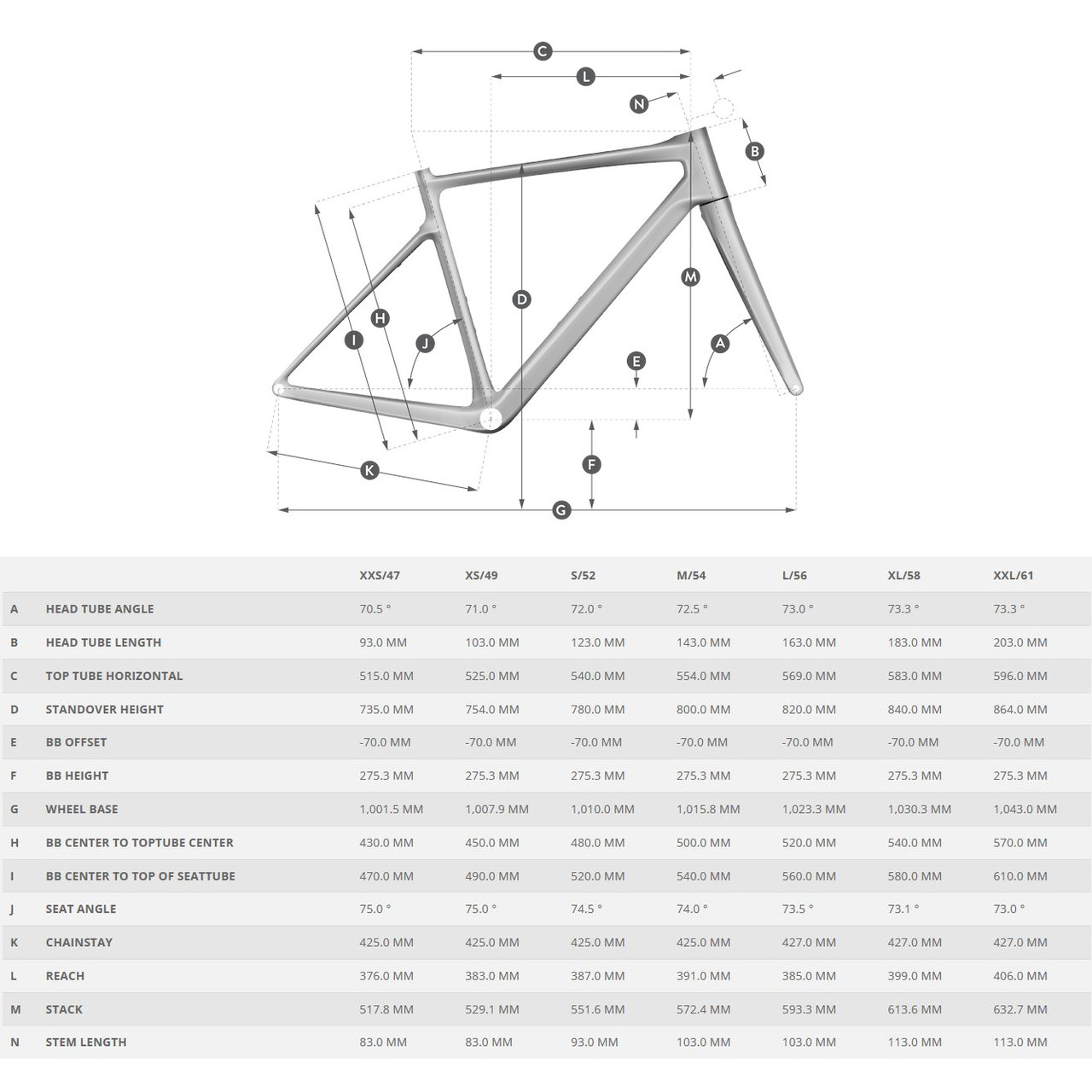 C
L
N
B
M
D
H
I
J
E
A
K
F
G

| | | XXS/47 | XS/49 | S/52 | M/54 | L/56 | XL/58 | XXL/61 |
|---|---|---|---|---|---|---|---|---|
| A | HEAD TUBE ANGLE | 70.5 ° | 71.0 ° | 72.0 ° | 72.5 ° | 73.0 ° | 73.3 ° | 73.3 ° |
| B | HEAD TUBE LENGTH | 93.0 MM | 103.0 MM | 123.0 MM | 143.0 MM | 163.0 MM | 183.0 MM | 203.0 MM |
| C | TOP TUBE HORIZONTAL | 515.0 MM | 525.0 MM | 540.0 MM | 554.0 MM | 569.0 MM | 583.0 MM | 596.0 MM |
| D | STANDOVER HEIGHT | 735.0 MM | 754.0 MM | 780.0 MM | 800.0 MM | 820.0 MM | 840.0 MM | 864.0 MM |
| E | BB OFFSET | -70.0 MM | -70.0 MM | -70.0 MM | -70.0 MM | -70.0 MM | -70.0 MM | -70.0 MM |
| F | BB HEIGHT | 275.3 MM | 275.3 MM | 275.3 MM | 275.3 MM | 275.3 MM | 275.3 MM | 275.3 MM |
| G | WHEEL BASE | 1,001.5 MM | 1,007.9 MM | 1,010.0 MM | 1,015.8 MM | 1,023.3 MM | 1,030.3 MM | 1,043.0 MM |
| H | BB CENTER TO TOPTUBE CENTER | 430.0 MM | 450.0 MM | 480.0 MM | 500.0 MM | 520.0 MM | 540.0 MM | 570.0 MM |
| I | BB CENTER TO TOP OF SEATTUBE | 470.0 MM | 490.0 MM | 520.0 MM | 540.0 MM | 560.0 MM | 580.0 MM | 610.0 MM |
| J | SEAT ANGLE | 75.0 ° | 75.0 ° | 74.5 ° | 74.0 ° | 73.5 ° | 73.1 ° | 73.0 ° |
| K | CHAINSTAY | 425.0 MM | 425.0 MM | 425.0 MM | 425.0 MM | 427.0 MM | 427.0 MM | 427.0 MM |
| L | REACH | 376.0 MM | 383.0 MM | 387.0 MM | 391.0 MM | 385.0 MM | 399.0 MM | 406.0 MM |
| M | STACK | 517.8 MM | 529.1 MM | 551.6 MM | 572.4 MM | 593.3 MM | 613.6 MM | 632.7 MM |
| N | STEM LENGTH | 83.0 MM | 83.0 MM | 93.0 MM | 103.0 MM | 103.0 MM | 113.0 MM | 113.0 MM |